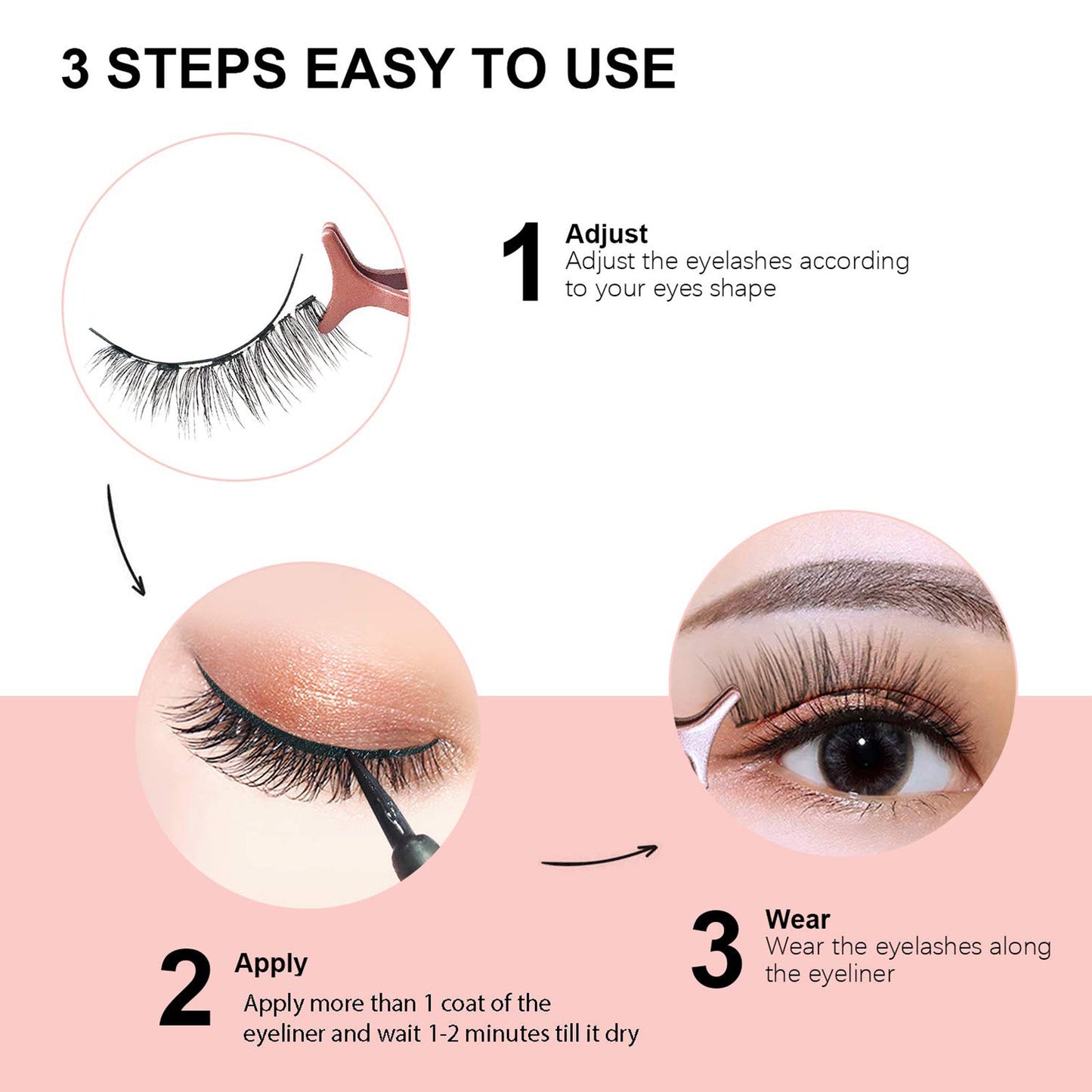 3 STEPS EASY TO USE

1 Adjust
Adjust the eyelashes according to your eyes shape

2 Apply
Apply more than 1 coat of the eyeliner and wait 1-2 minutes till it dry

3 Wear
Wear the eyelashes along the eyeliner